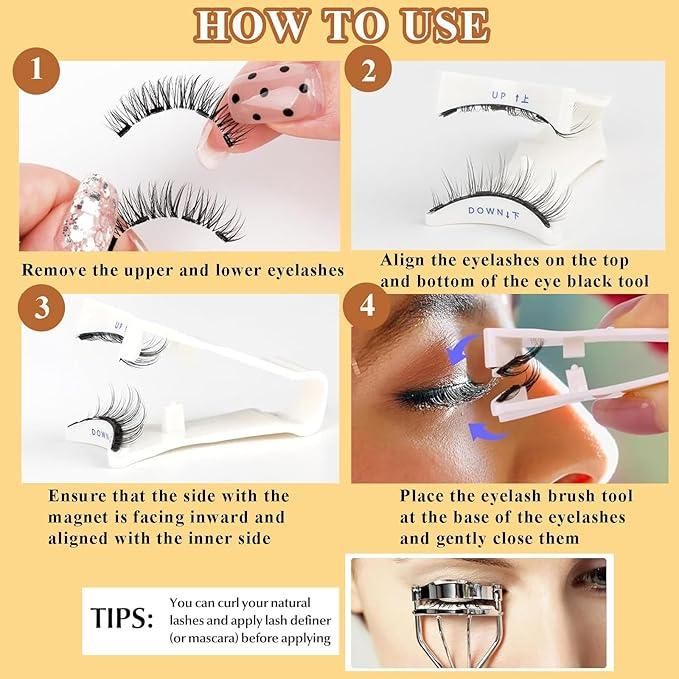 HOW TO USE

1

Remove the upper and lower eyelashes

2

UP ↑上

DOWN↓下

Align the eyelashes on the top and bottom of the eye black tool

3

UP

DOWN

Ensure that the side with the magnet is facing inward and aligned with the inner side

4

Place the eyelash brush tool at the base of the eyelashes and gently close them

TIPS: You can curl your natural lashes and apply lash definer (or mascara) before applying